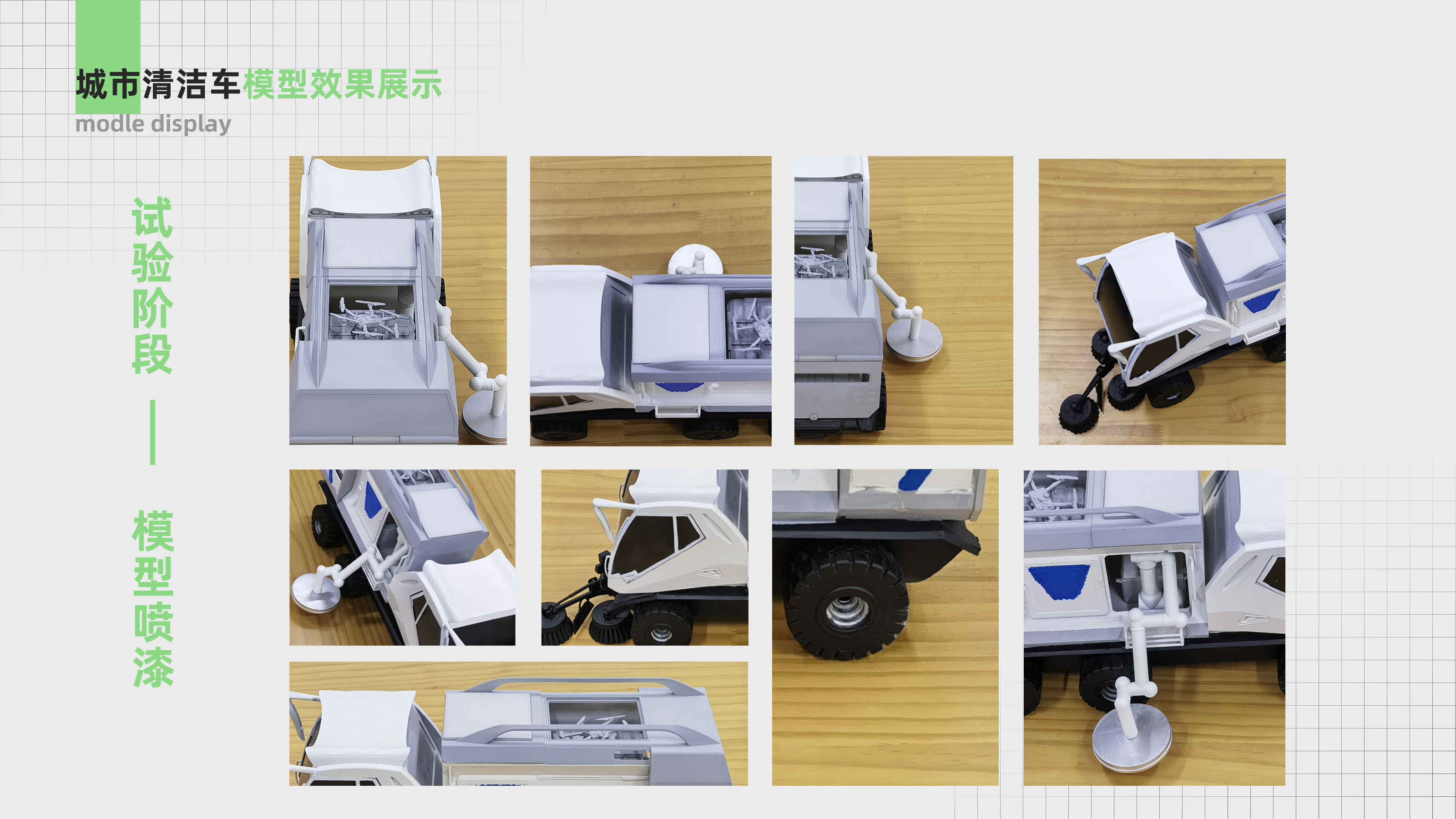 城市清洁车模型效果展示
modle display

试验阶段
—
模型喷漆